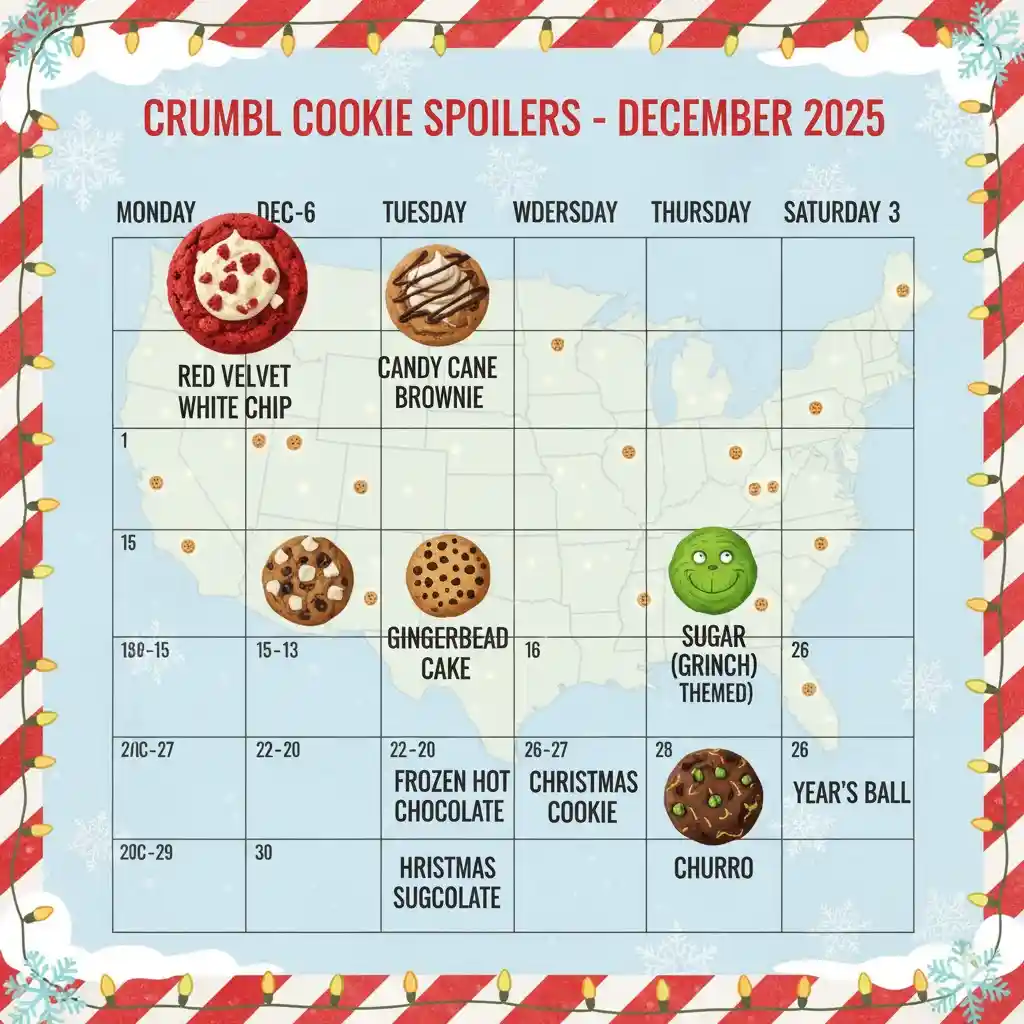 CRUMBL COOKIE SPOILERS - DECEMBER 2025

| MONDAY | DEC-6 | TUESDAY | WDERSDAY | THURSDAY | SATURDAY 3 |
|---|---|---|---|---|---|
| | | | | | |
| RED VELVET WHITE CHIP | | CANDY CANE BROWNIE | | | |
| 1 | | | | | |
| 15 | | | | | |
| 180-15 | 15-13 | GINGERBEAD CAKE | 16 | SUGAR (GRINCH) THEMED) | 26 |
| 2/IC-27 | 22-20 | 22-20 FROZEN HOT CHOCOLATE | 26-27 CHRISTMAS COOKIE | 28 | 26 YEAR'S BALL |
| 20C-29 | 30 | HRISTMAS SUGCOLATE | | CHURRO | |